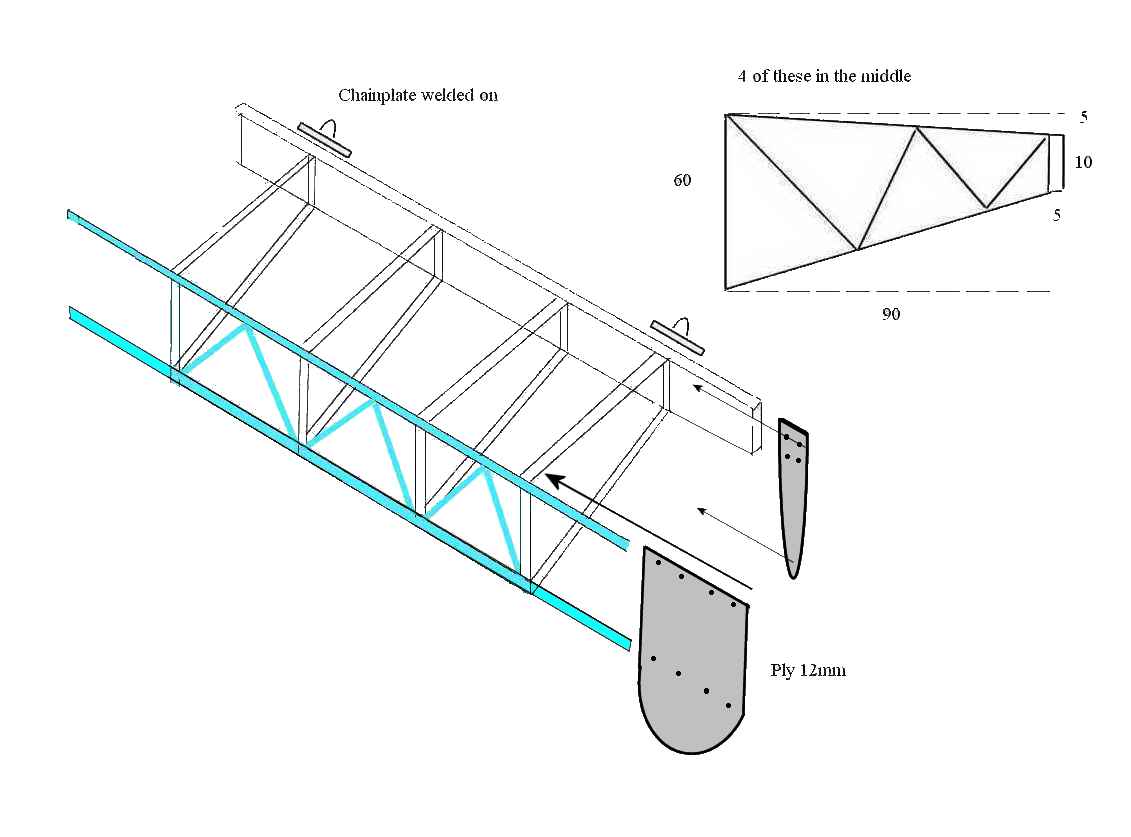 Chainplate welded on

4 of these in the middle

5

10

60

5

90

Ply 12mm