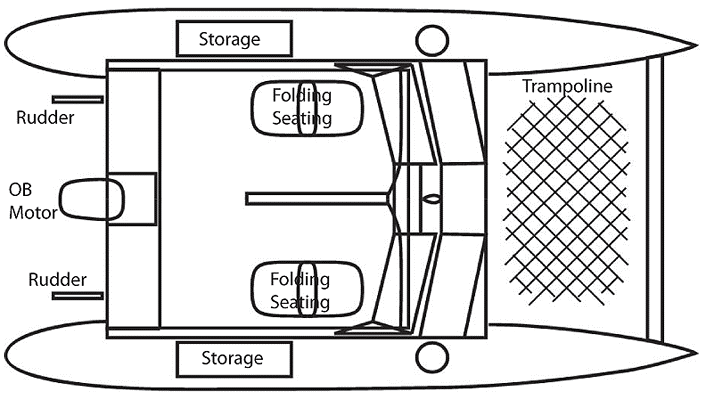 Storage

Rudder

Folding Seating

Trampoline

OB Motor

Rudder

Folding Seating

Storage