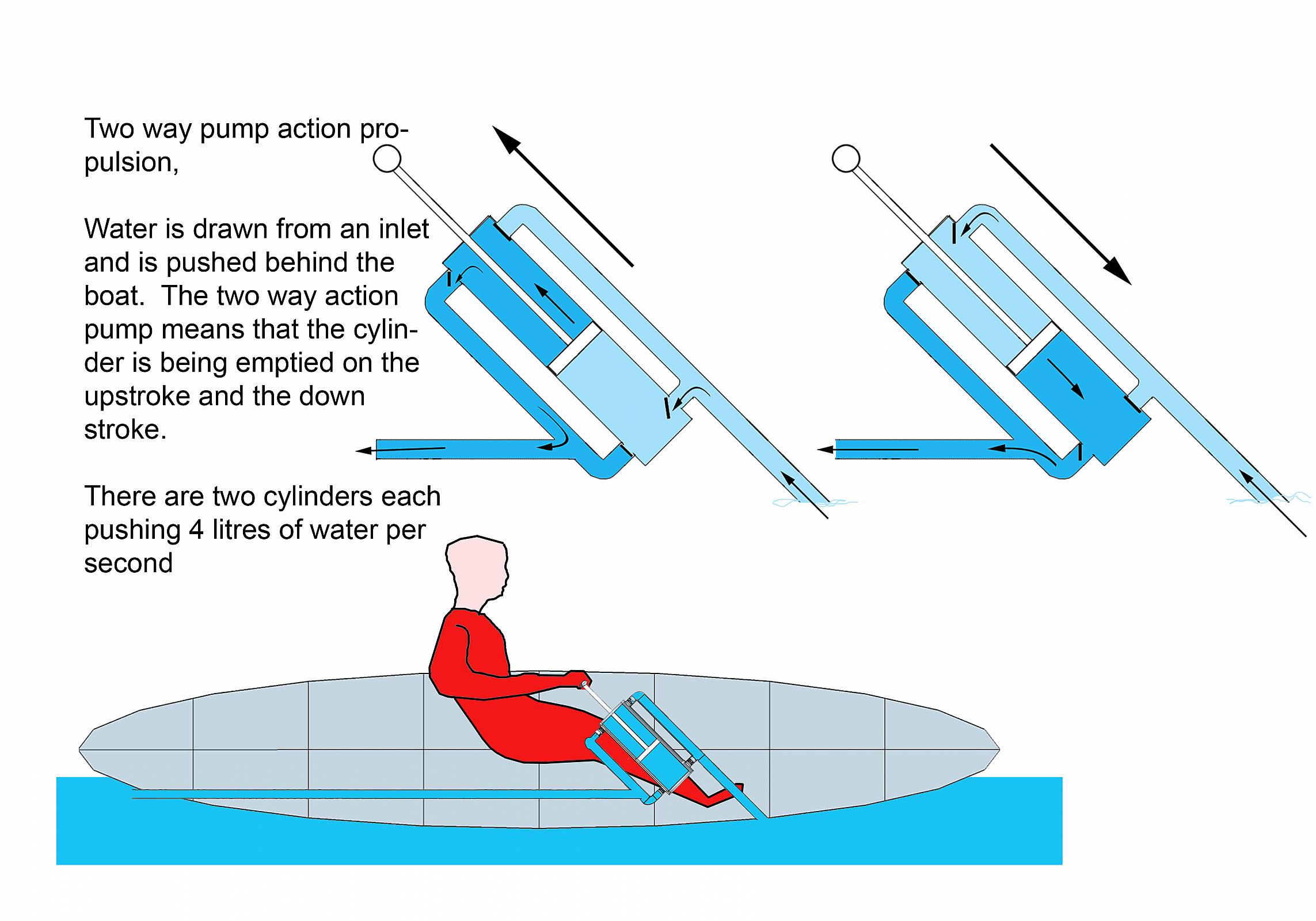 Two way pump action propulsion,

Water is drawn from an inlet and is pushed behind the boat.  The two way action pump means that the cylinder is being emptied on the upstroke and the down stroke.

There are two cylinders each pushing 4 litres of water per second