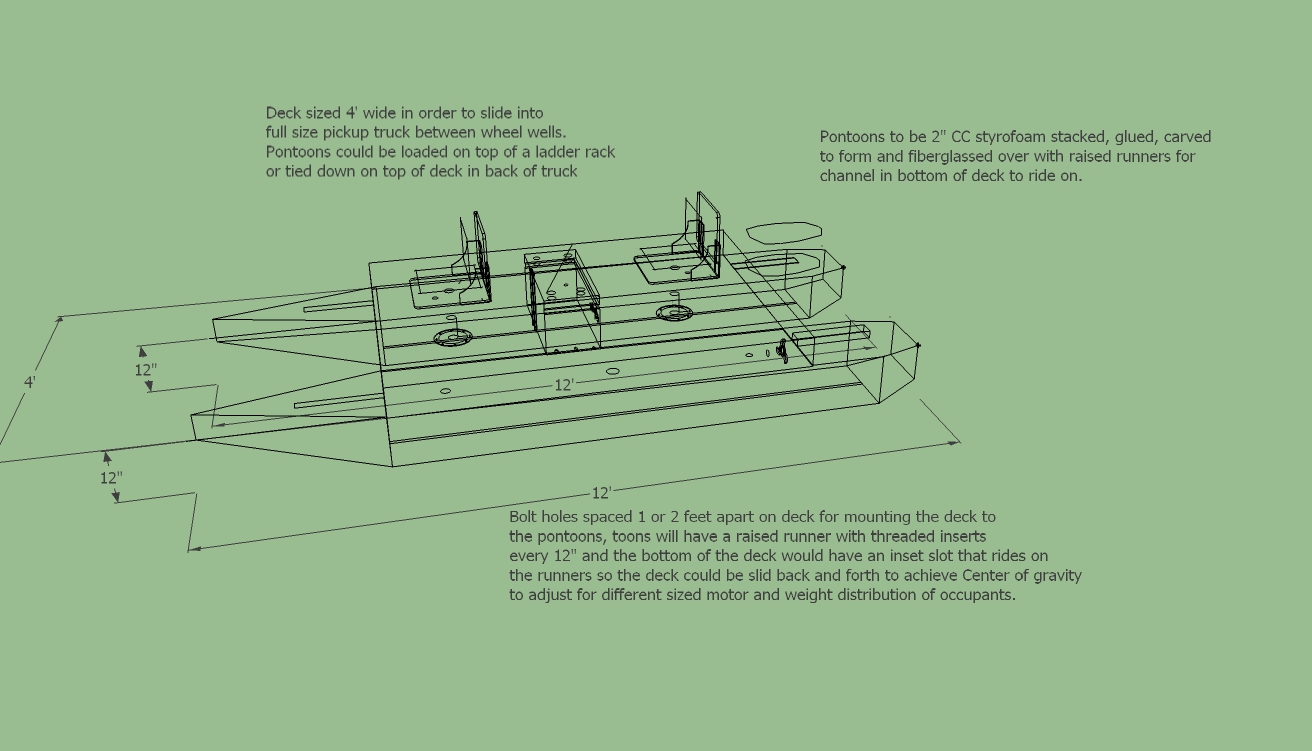 Deck sized 4' wide in order to slide into full size pickup truck between wheel wells. Pontoons could be loaded on top of a ladder rack or tied down on top of deck in back of truck

Pontoons to be 2" CC styrofoam stacked, glued, carved to form and fiberglassed over with raised runners for channel in bottom of deck to ride on.

4'

12"

12'

12"

12'

Bolt holes spaced 1 or 2 feet apart on deck for mounting the deck to the pontoons, toons will have a raised runner with threaded inserts every 12" and the bottom of the deck would have an inset slot that rides on the runners so the deck could be slid back and forth to achieve Center of gravity to adjust for different sized motor and weight distribution of occupants.