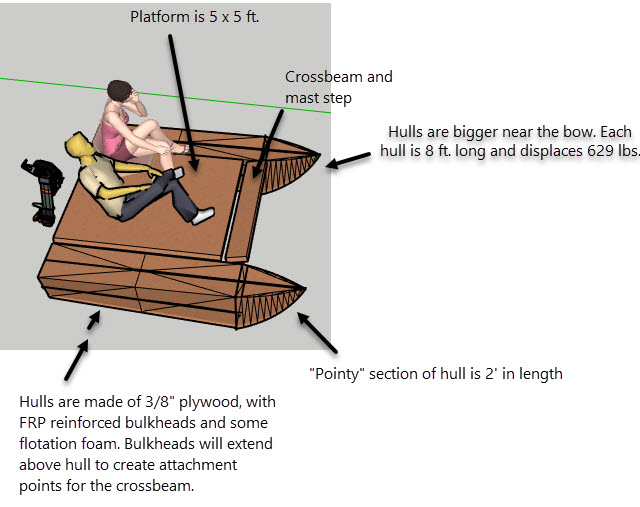 Platform is 5 x 5 ft.

Crossbeam and mast step

Hulls are bigger near the bow. Each hull is 8 ft. long and displaces 629 lbs.

"Pointy" section of hull is 2' in length

Hulls are made of 3/8" plywood, with FRP reinforced bulkheads and some flotation foam. Bulkheads will extend above hull to create attachment points for the crossbeam.