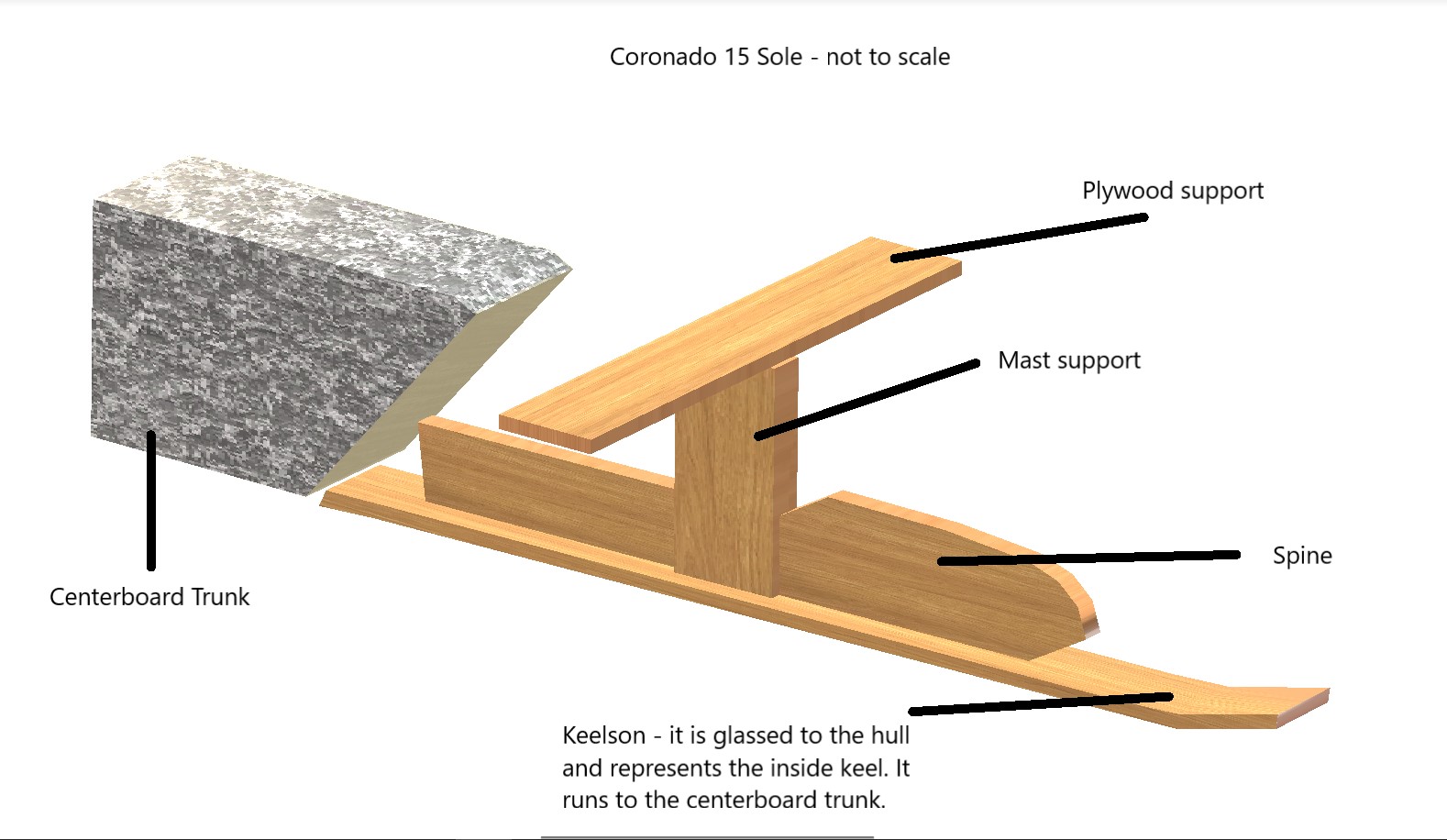 Coronado 15 Sole - not to scale

Plywood support

Mast support

Spine

Centerboard Trunk

Keelson - it is glassed to the hull and represents the inside keel. It runs to the centerboard trunk.